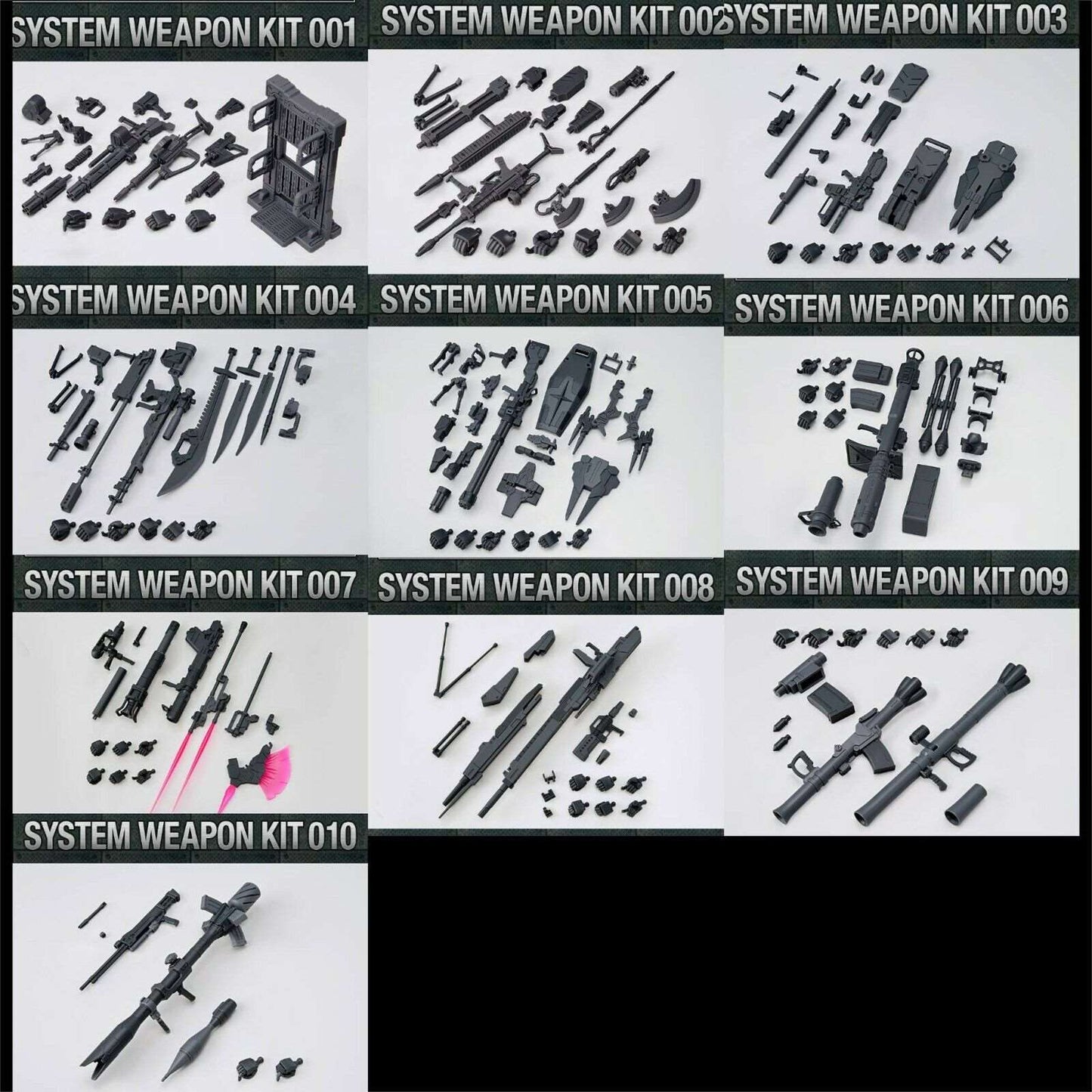 SYSTEM WEAPON KIT 001

SYSTEM WEAPON KIT 002

SYSTEM WEAPON KIT 003

SYSTEM WEAPON KIT 004

SYSTEM WEAPON KIT 005

SYSTEM WEAPON KIT 006

SYSTEM WEAPON KIT 007

SYSTEM WEAPON KIT 008

SYSTEM WEAPON KIT 009

SYSTEM WEAPON KIT 010