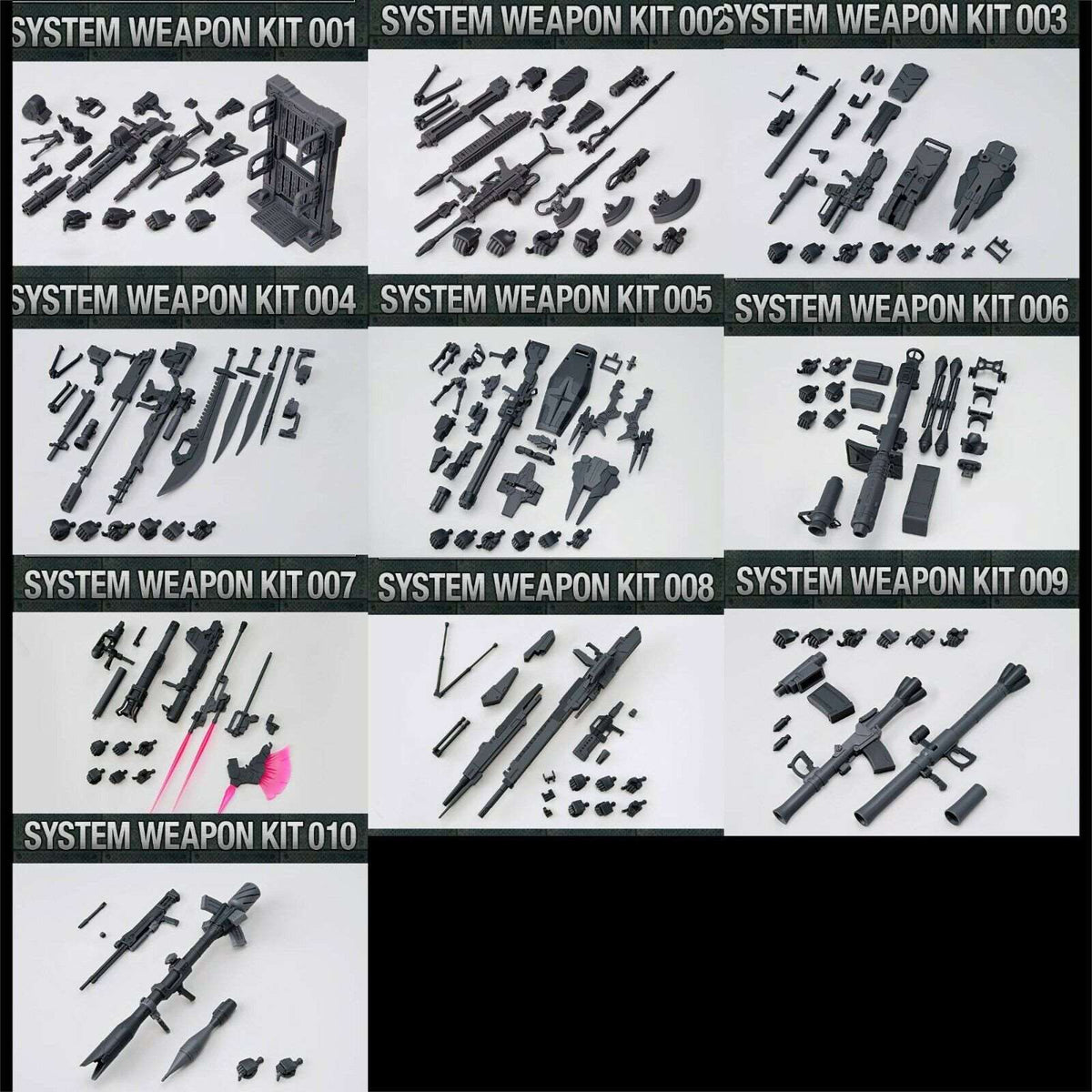 SYSTEM WEAPON KIT 001

SYSTEM WEAPON KIT 002

SYSTEM WEAPON KIT 003

SYSTEM WEAPON KIT 004

SYSTEM WEAPON KIT 005

SYSTEM WEAPON KIT 006

SYSTEM WEAPON KIT 007

SYSTEM WEAPON KIT 008

SYSTEM WEAPON KIT 009

SYSTEM WEAPON KIT 010