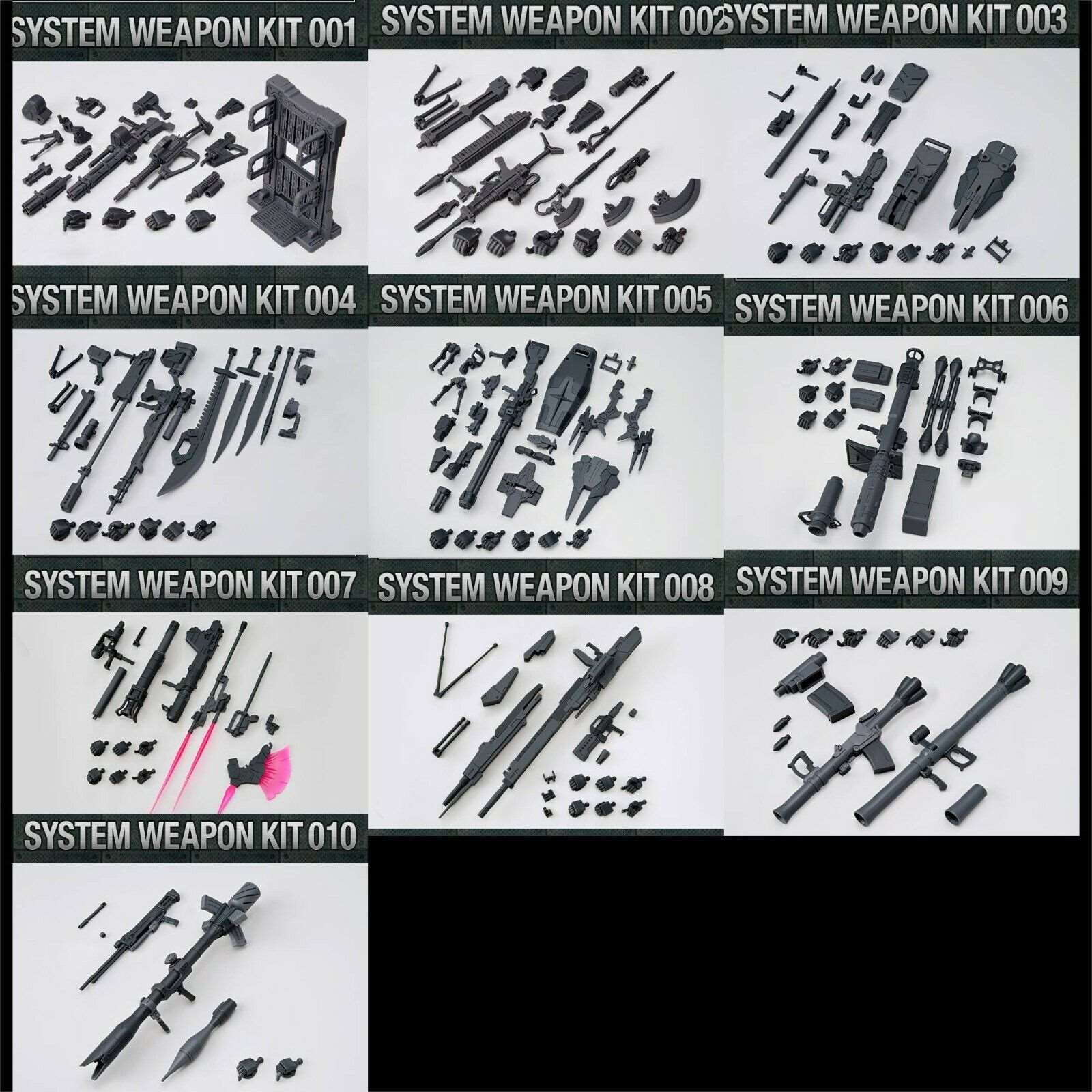 SYSTEM WEAPON KIT 001

SYSTEM WEAPON KIT 002

SYSTEM WEAPON KIT 003

SYSTEM WEAPON KIT 004

SYSTEM WEAPON KIT 005

SYSTEM WEAPON KIT 006

SYSTEM WEAPON KIT 007

SYSTEM WEAPON KIT 008

SYSTEM WEAPON KIT 009

SYSTEM WEAPON KIT 010